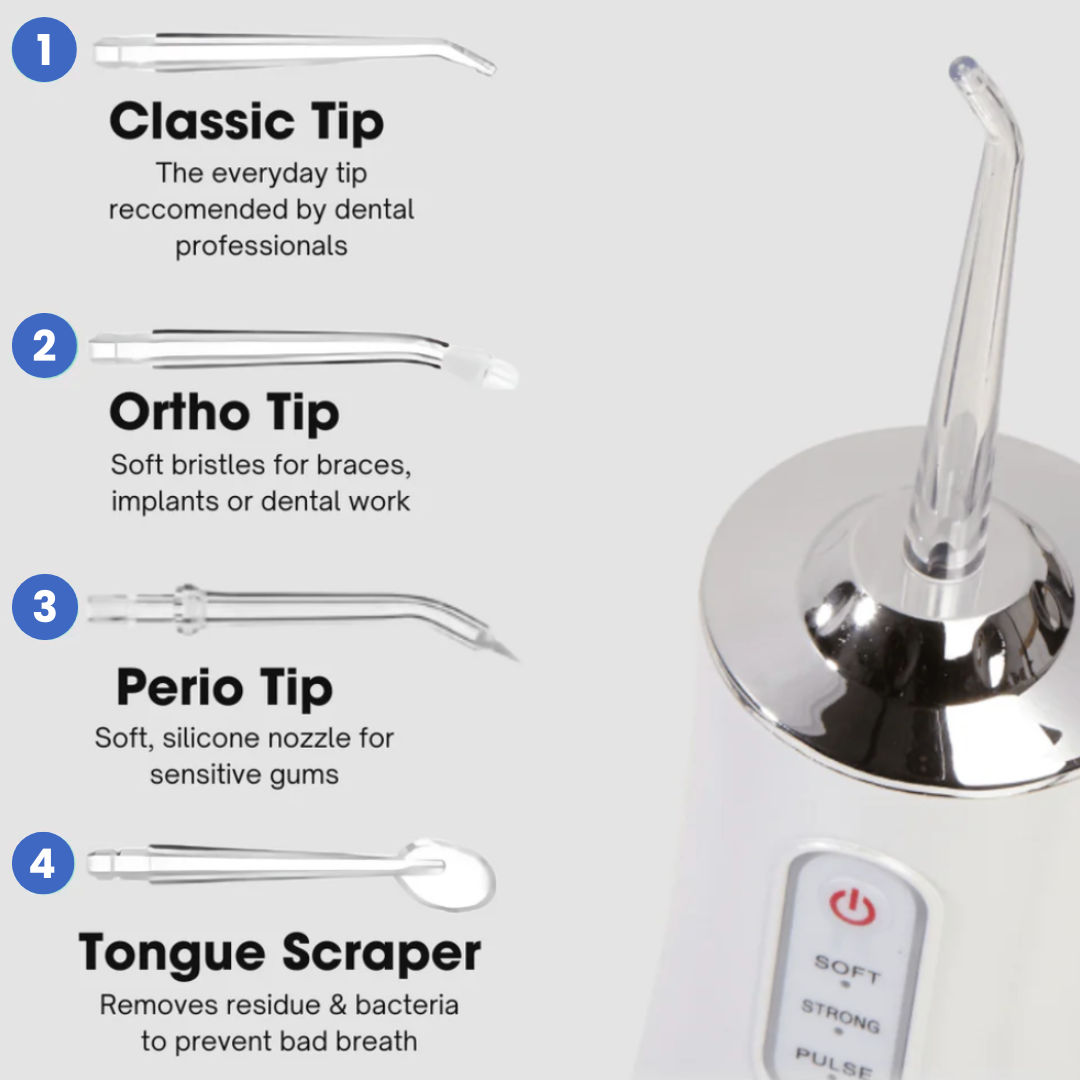 1

Classic Tip

The everyday tip reccomended by dental professionals

2

Ortho Tip

Soft bristles for braces, implants or dental work

3

Perio Tip

Soft, silicone nozzle for sensitive gums

4

Tongue Scraper

Removes residue & bacteria to prevent bad breath

SOFT

STRONG

PULSE