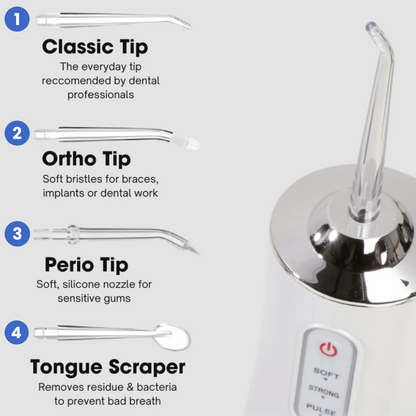 1

Classic Tip

The everyday tip reccomended by dental professionals

2

Ortho Tip

Soft bristles for braces, implants or dental work

3

Perio Tip

Soft, silicone nozzle for sensitive gums

4

Tongue Scraper

Removes residue & bacteria to prevent bad breath

SOFT

STRONG

PULSE